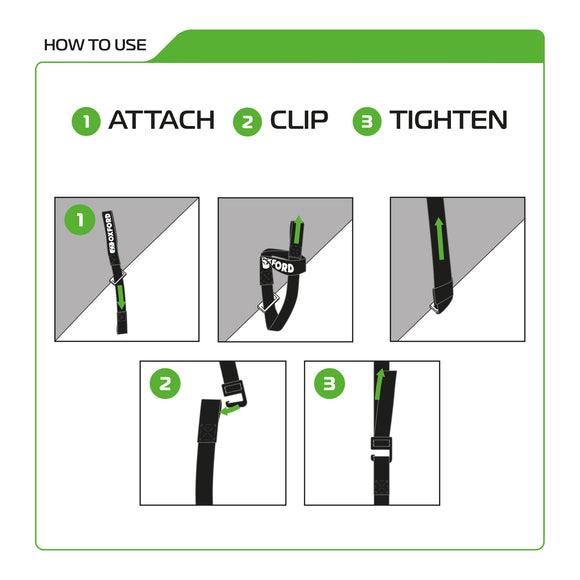 HOW TO USE

1 ATTACH 2 CLIP 3 TIGHTEN

1

OXFORD

OXFORD

2

3