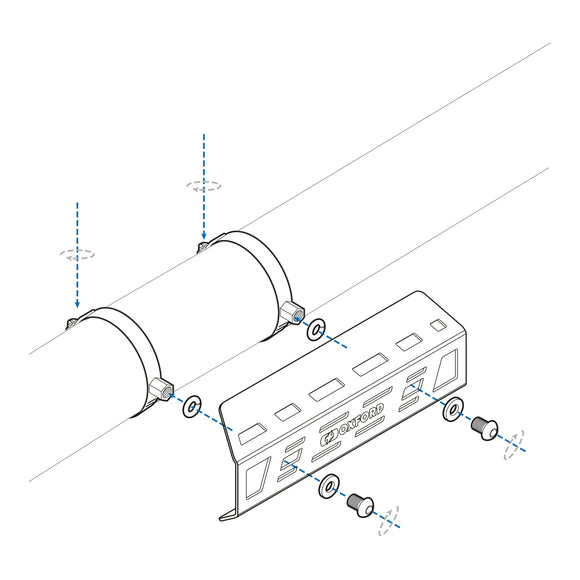 OXFORD